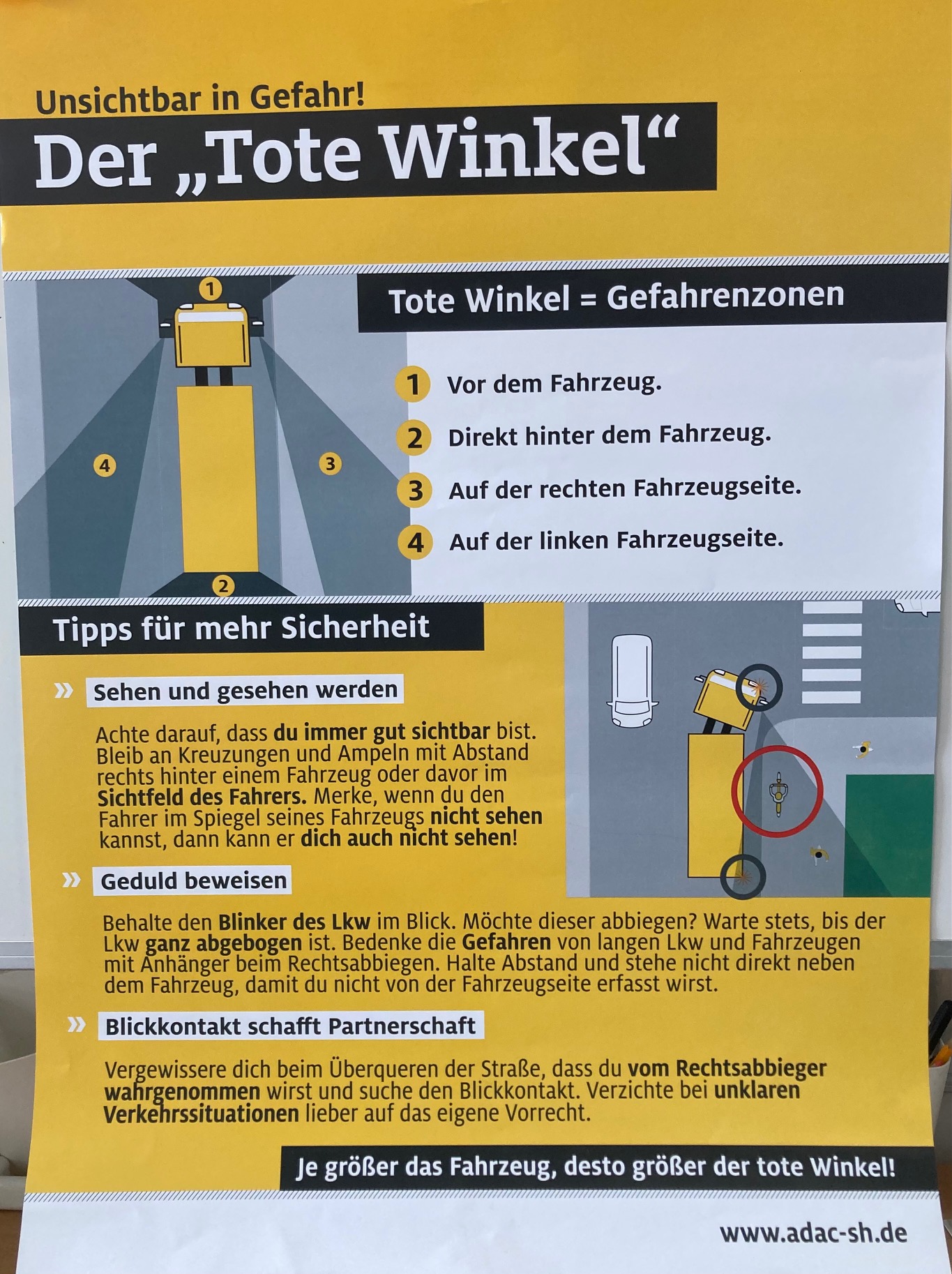 Unsichtbar in Gefahr!

Der „Tote Winkel“

1

4

3

2

Tote Winkel = Gefahrenzonen

1 Vor dem Fahrzeug.

2 Direkt hinter dem Fahrzeug.

3 Auf der rechten Fahrzeugseite.

4 Auf der linken Fahrzeugseite.

Tipps für mehr Sicherheit

» Sehen und gesehen werden

Achte darauf, dass du immer gut sichtbar bist. Bleib an Kreuzungen und Ampeln mit Abstand rechts hinter einem Fahrzeug oder davor im Sichtfeld des Fahrers. Merke, wenn du den Fahrer im Spiegel seines Fahrzeugs nicht sehen kannst, dann kann er dich auch nicht sehen!

» Geduld beweisen

Behalte den Blinker des Lkw im Blick. Möchte dieser abbiegen? Warte stets, bis der Lkw ganz abgebogen ist. Bedenke die Gefahren von langen Lkw und Fahrzeugen mit Anhänger beim Rechtsabbiegen. Halte Abstand und stehe nicht direkt neben dem Fahrzeug, damit du nicht von der Fahrzeugseite erfasst wirst.

» Blickkontakt schafft Partnerschaft

Vergewissere dich beim Überqueren der Straße, dass du vom Rechtsabbieger wahrgenommen wirst und suche den Blickkontakt. Verzichte bei unklaren Verkehrssituationen lieber auf das eigene Vorrecht.

Je größer das Fahrzeug, desto größer der tote Winkel!

www.adac-sh.de